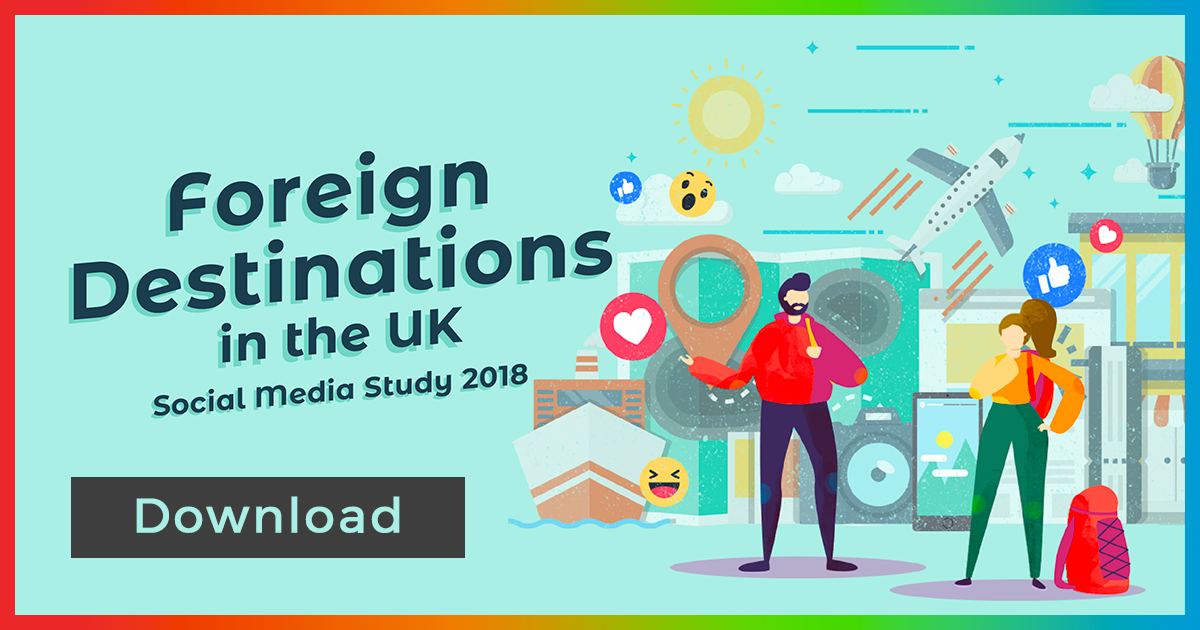 Foreign Destinations in the UK
Social Media Study 2018

Download